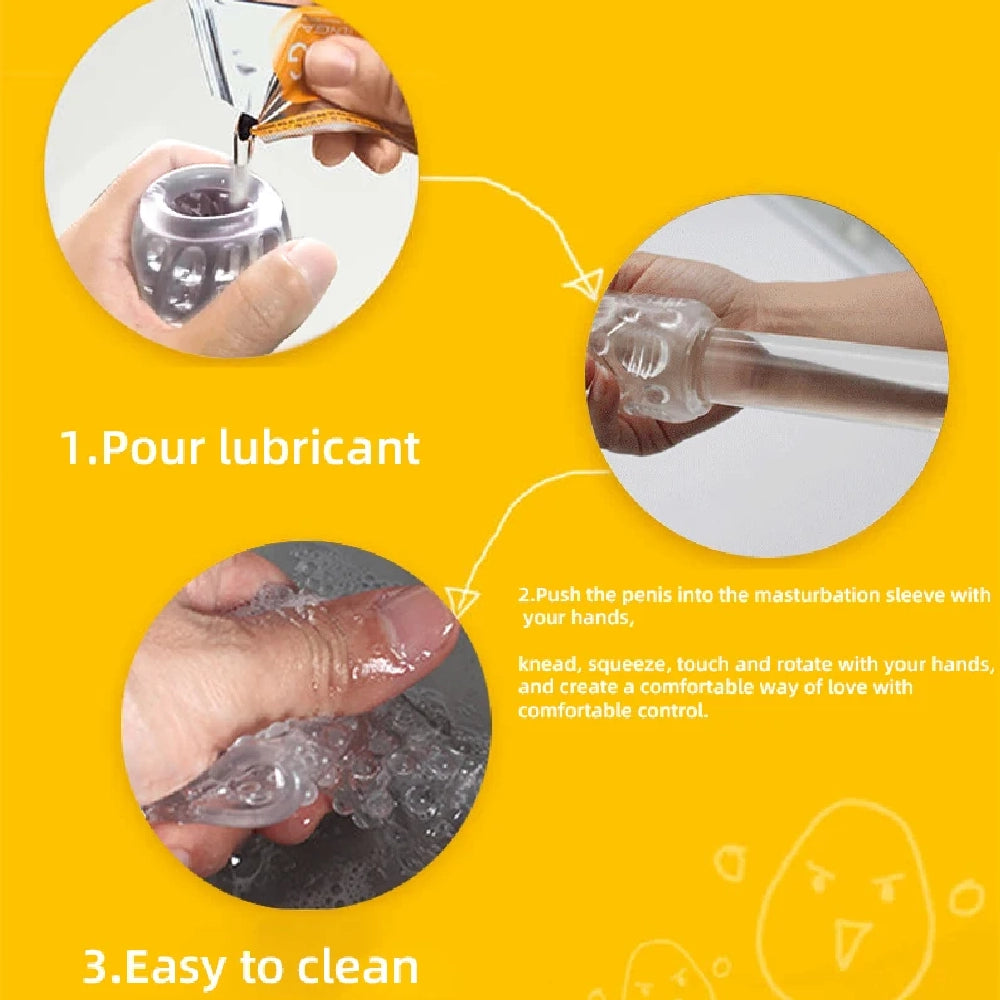 1.Pour lubricant

2.Push the penis into the masturbation sleeve with your hands,

knead, squeeze, touch and rotate with your hands, and create a comfortable way of love with comfortable control.

3.Easy to clean