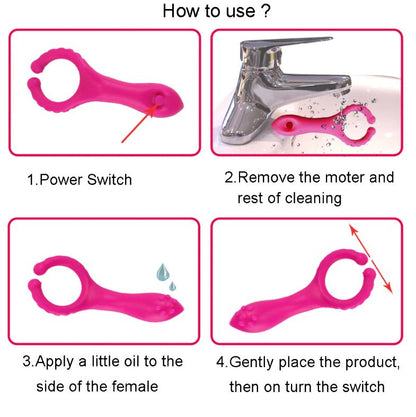 How to use ?

1.Power Switch

2.Remove the moter and rest of cleaning

3.Apply a little oil to the side of the female

4.Gently place the product, then on turn the switch